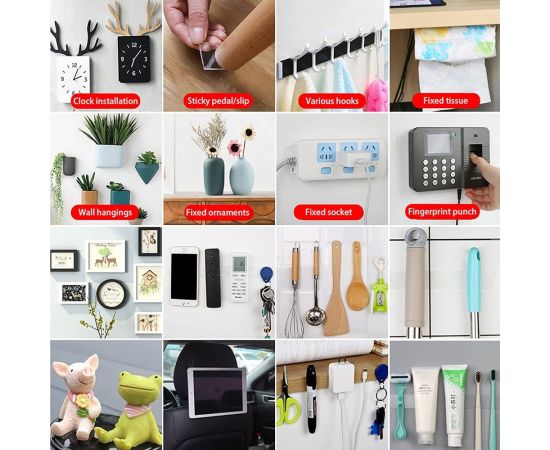 Clock installation
Sticky pedal/slip
Various hooks
Fixed tissue
Wall hangings
Fixed ornaments
Fixed socket
Fingerprint punch